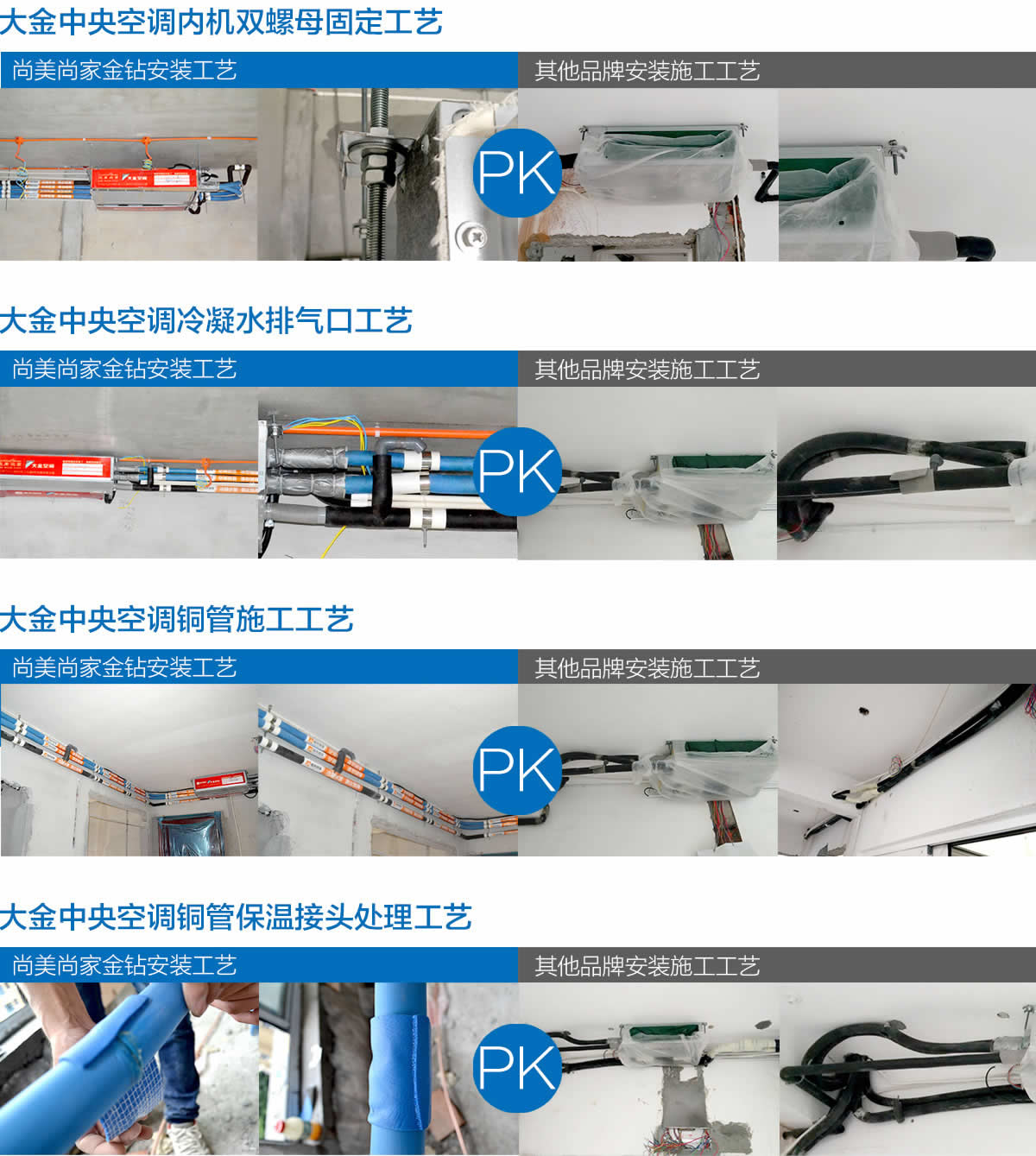 大金中央空调内机双螺母固定工艺

尚美尚家金钻安装工艺

其他品牌安装施工工艺

PK

大金中央空调冷凝水排气口工艺

尚美尚家金钻安装工艺

其他品牌安装施工工艺

PK

大金中央空调铜管施工工艺

尚美尚家金钻安装工艺

其他品牌安装施工工艺

PK

大金中央空调铜管保温接头处理工艺

尚美尚家金钻安装工艺

其他品牌安装施工工艺

PK